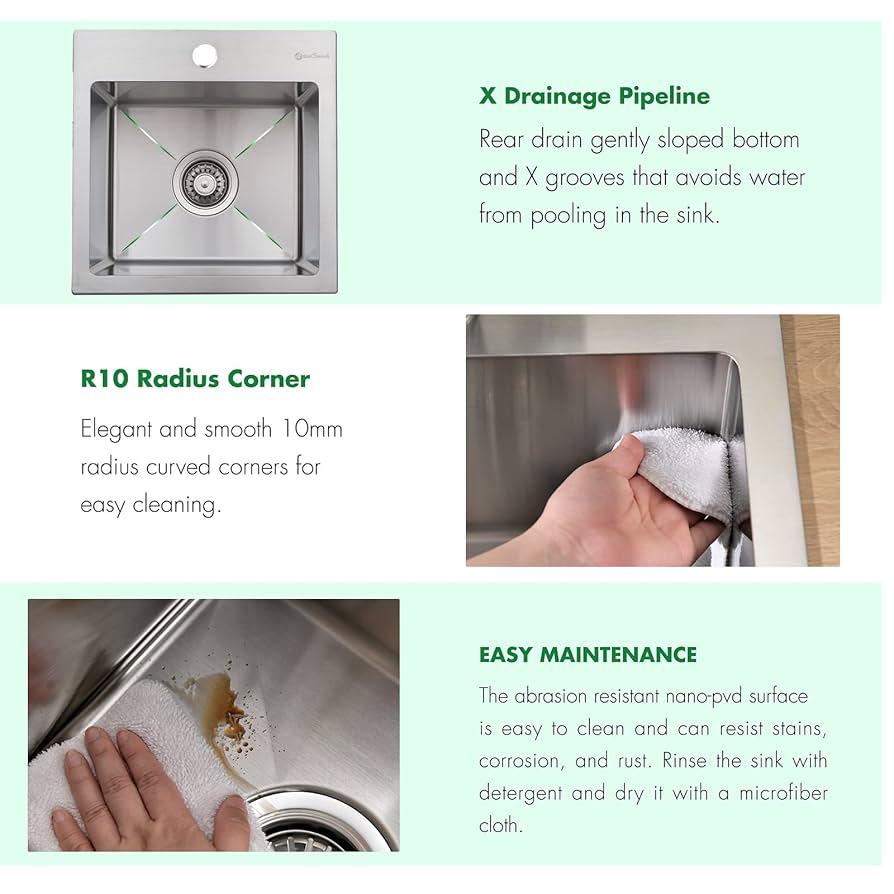 X Drainage Pipeline

Rear drain gently sloped bottom and X grooves that avoids water from pooling in the sink.

R10 Radius Corner

Elegant and smooth 10mm radius curved corners for easy cleaning.

EASY MAINTENANCE

The abrasion resistant nano-pvd surface is easy to clean and can resist stains, corrosion, and rust. Rinse the sink with detergent and dry it with a microfiber cloth.